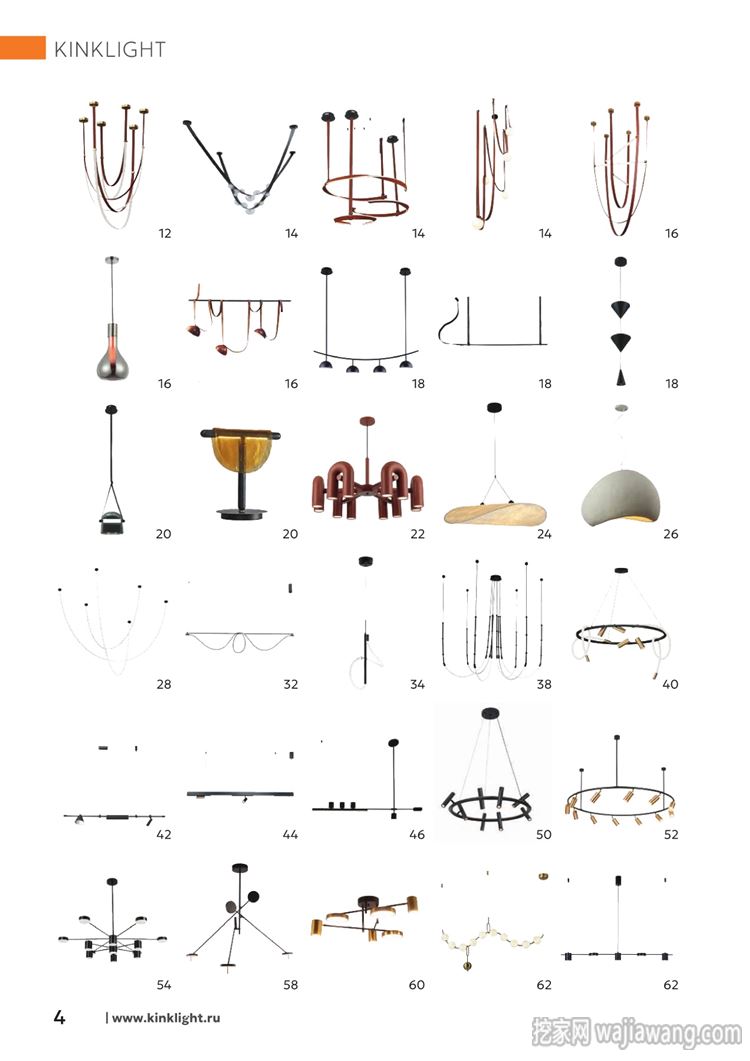 KINKLIGHT

12 14 14 14 16

16 16 18 18 18

20 20 22 24 26

28 32 34 38 40

42 44 46 50 52

54 58 60 62 62

4 | www.kinklight.ru

挖家网 wajiawang.com